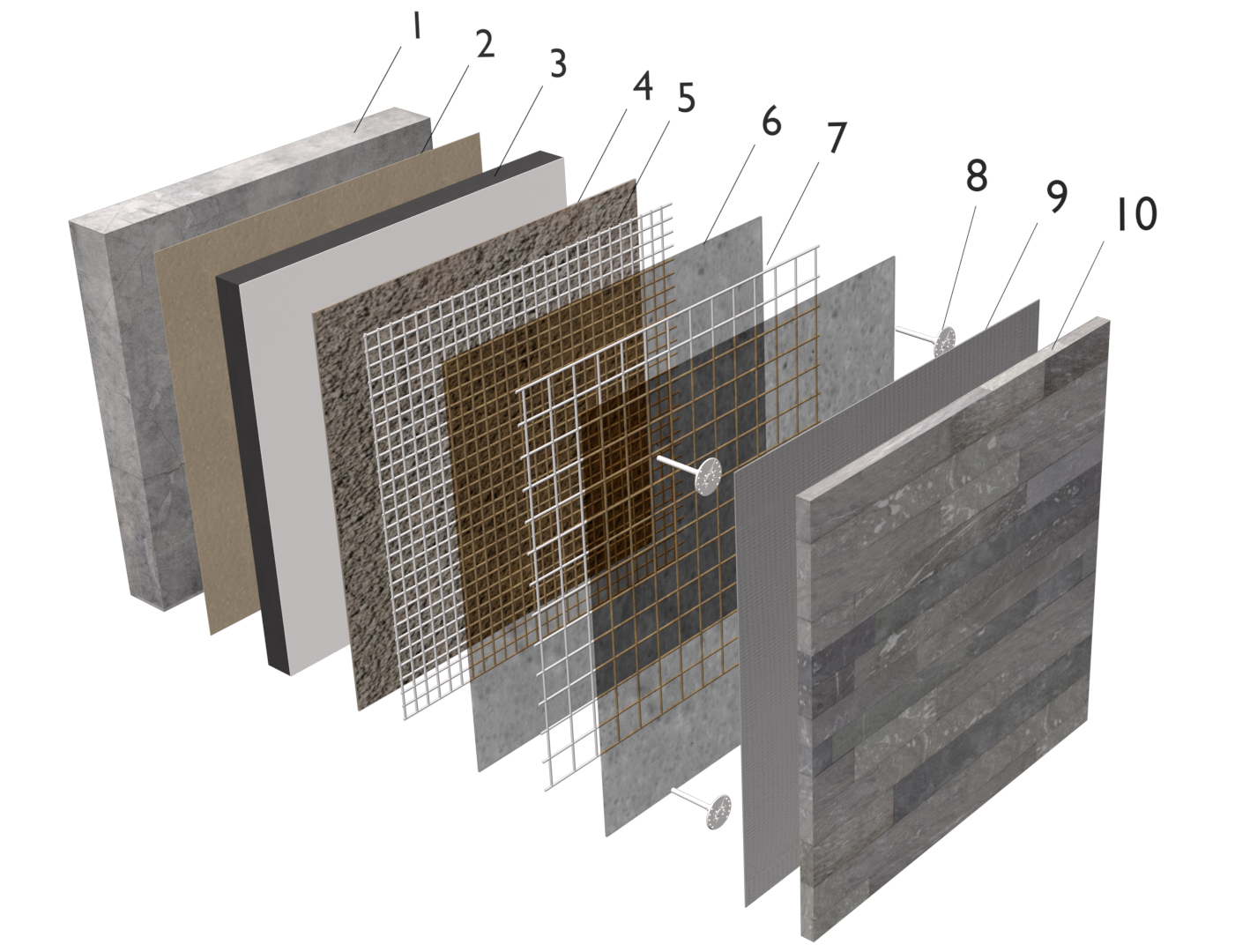 1
2
3
4
5
6
7
8
9
10