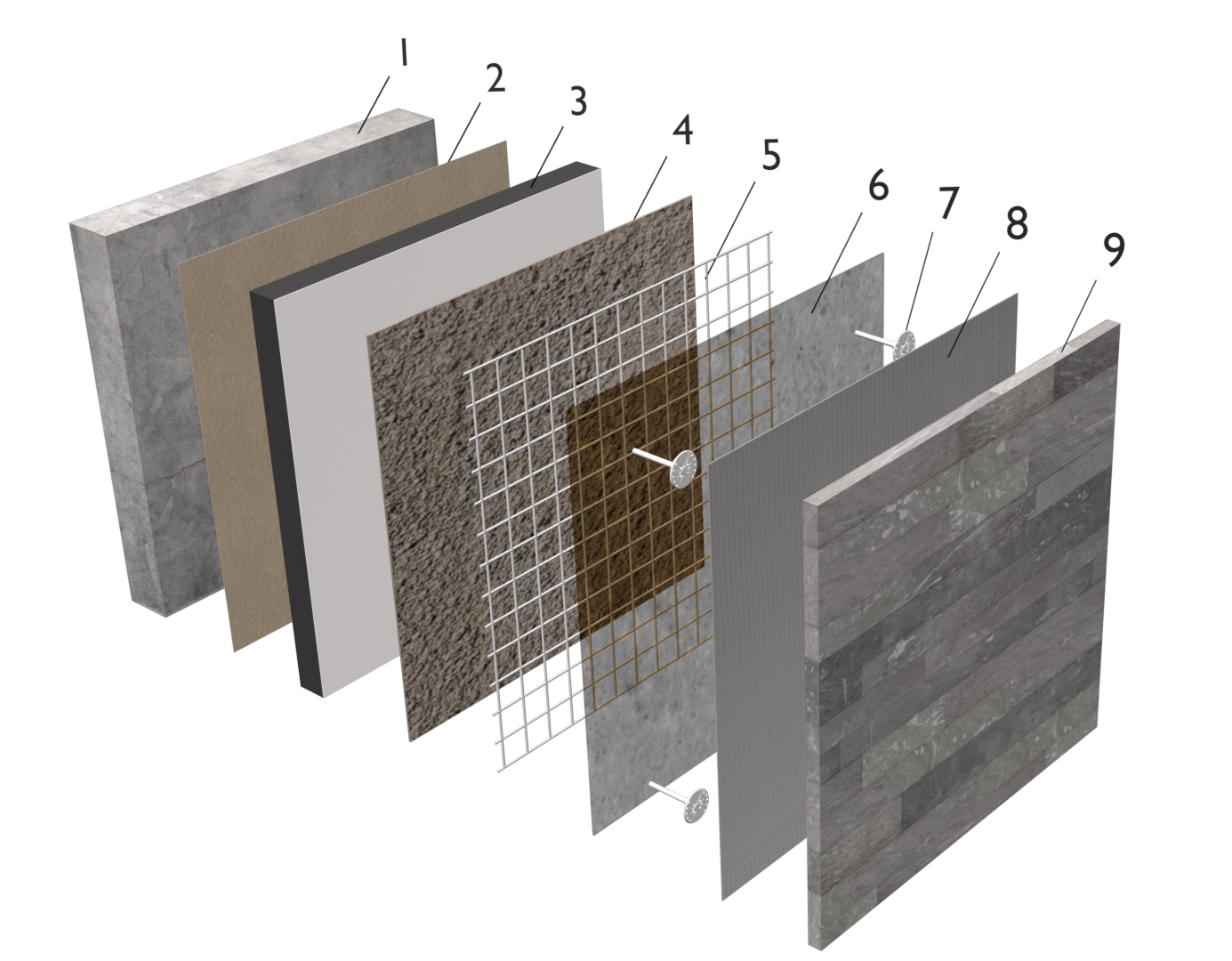 1
2
3
4
5
6
7
8
9